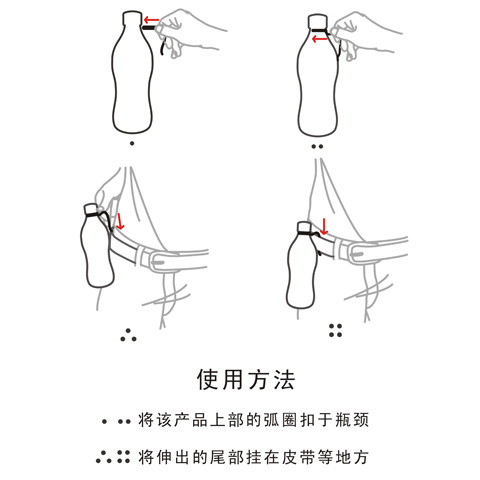 使用方法

将该产品上部的弧圈扣于瓶颈

将伸出的尾部挂在皮带等地方