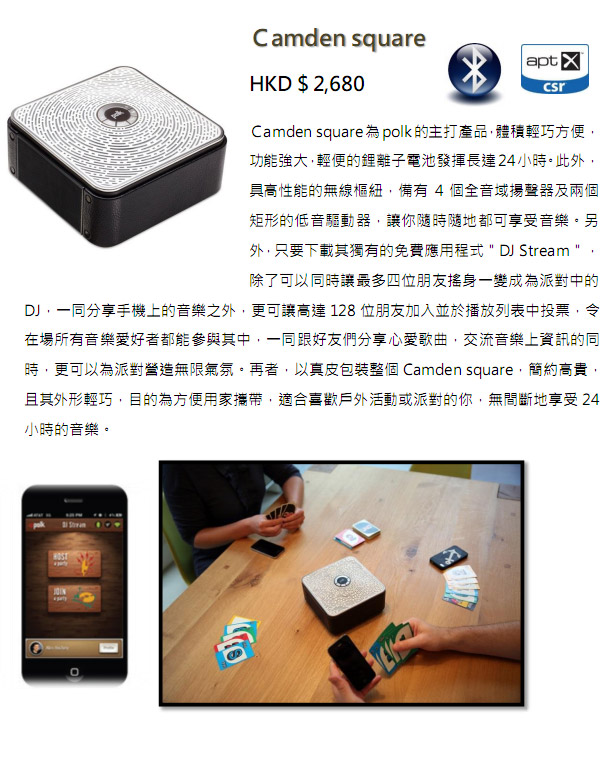 Camden square

HKD $ 2,680

aptX
csr

Camden square為polk的主打產品,體積輕巧方便,功能強大,輕便的鋰離子電池發揮長達24小時。此外,具高性能的無線樞紐,備有 4 個全音域揚聲器及兩個矩形的低音驅動器,讓你隨時隨地都可享受音樂。另外,只要下載其獨有的免費應用程式"DJ Stream",除了可以同時讓最多四位朋友搖身一變成為派對中的DJ,一同分享手機上的音樂之外,更可讓高達 128 位朋友加入並於播放列表中投票,令在場所有音樂愛好者都能參與其中,一同跟好友們分享心愛歌曲,交流音樂上資訊的同時,更可以為派對營造無限氣氛。再者,以真皮包裝整個 Camden square,簡約高貴,且其外形輕巧,目的為方便用家攜帶,適合喜歡戶外活動或派對的你,無間斷地享受 24 小時的音樂。

polk
DJ Stream
HOST a party
JOIN a party